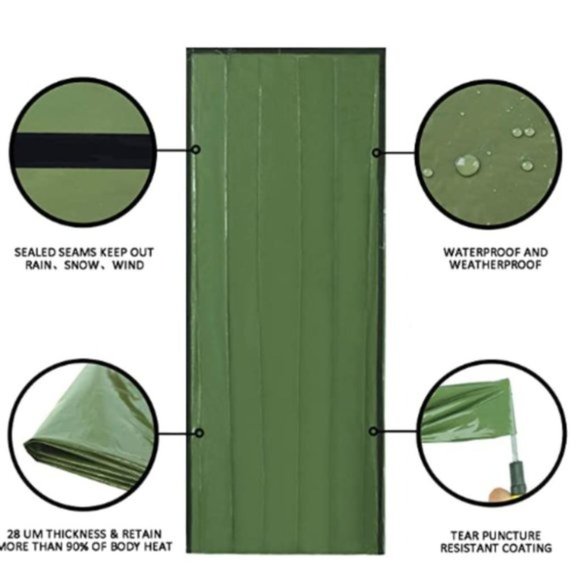 SEALED SEAMS KEEP OUT RAIN、SNOW、WIND

WATERPROOF AND WEATHERPROOF

28 UM THICKNESS & RETAIN MORE THAN 90% OF BODY HEAT

TEAR PUNCTURE RESISTANT COATING